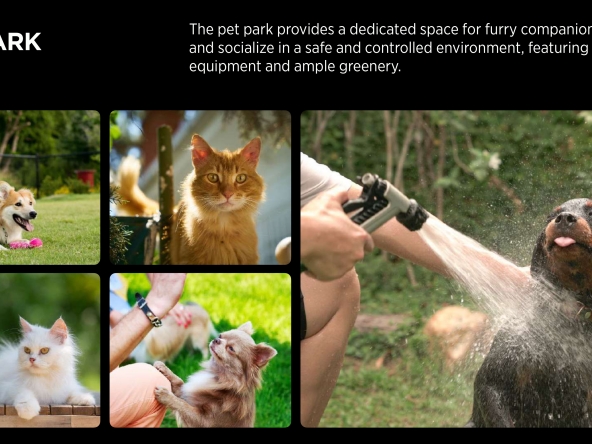 ARK

The pet park provides a dedicated space for furry companion and socialize in a safe and controlled environment, featuring equipment and ample greenery.